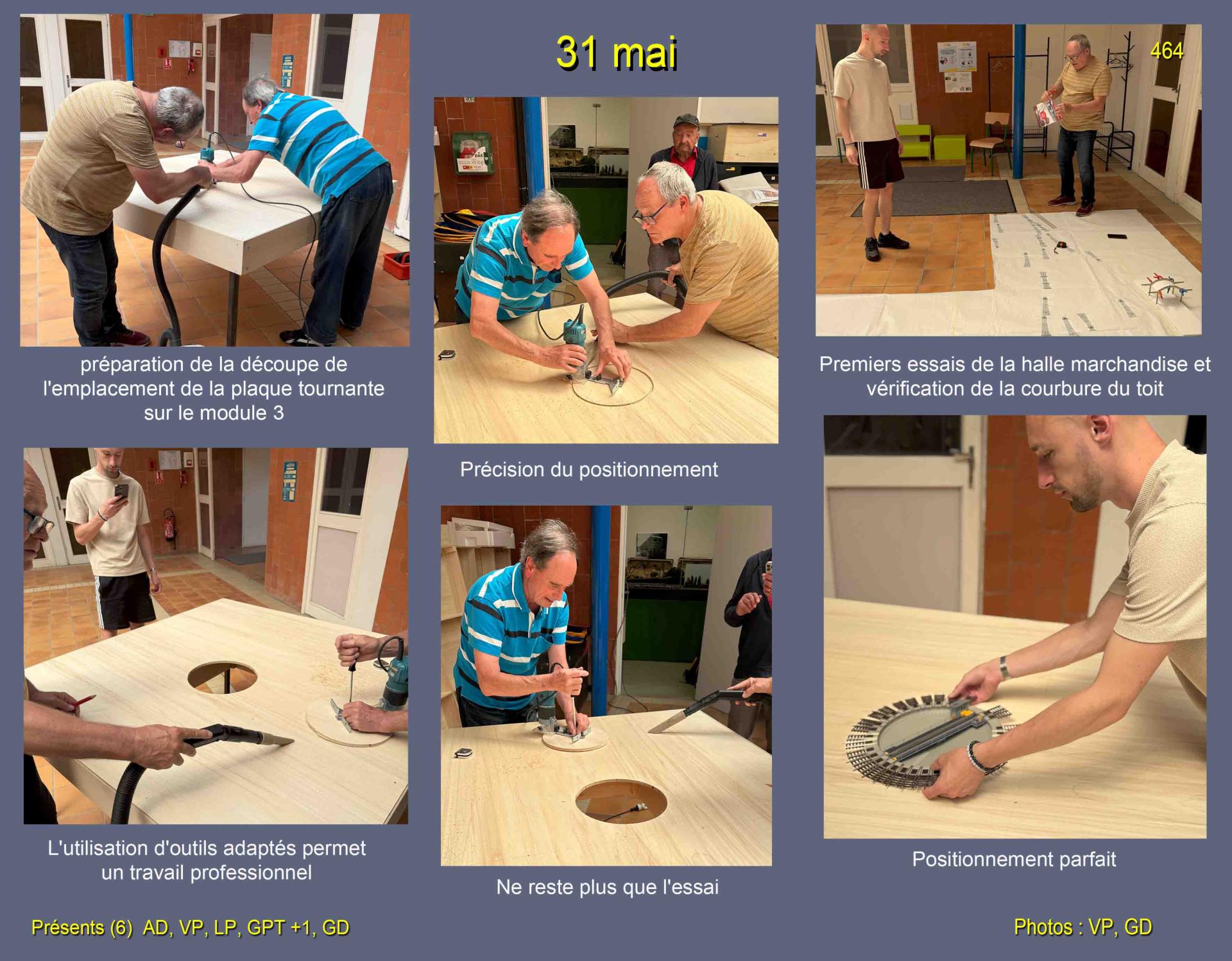 31 mai

464

préparation de la découpe de l'emplacement de la plaque tournante sur le module 3

Précision du positionnement

Premiers essais de la halle marchandise et vérification de la courbure du toit

L'utilisation d'outils adaptés permet un travail professionnel

Ne reste plus que l'essai

Positionnement parfait

Présents (6) AD, VP, LP, GPT +1, GD

Photos : VP, GD