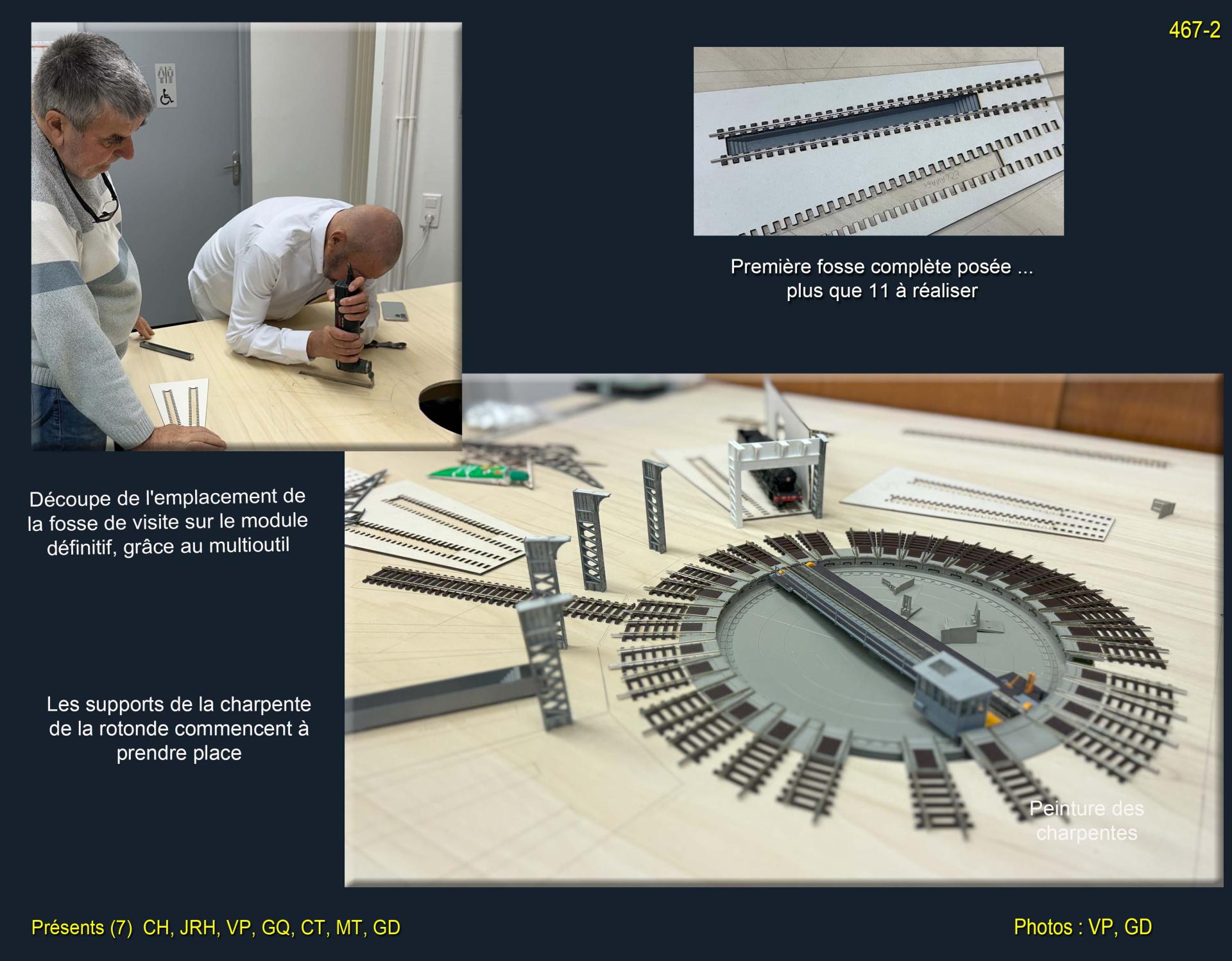 467-2

Première fosse complète posée ... plus que 11 à réaliser

Découpe de l'emplacement de la fosse de visite sur le module définitif, grâce au multioutil

Les supports de la charpente de la rotonde commencent à prendre place

Peinture des charpentes

Présents (7) CH, JRH, VP, GQ, CT, MT, GD

Photos : VP, GD